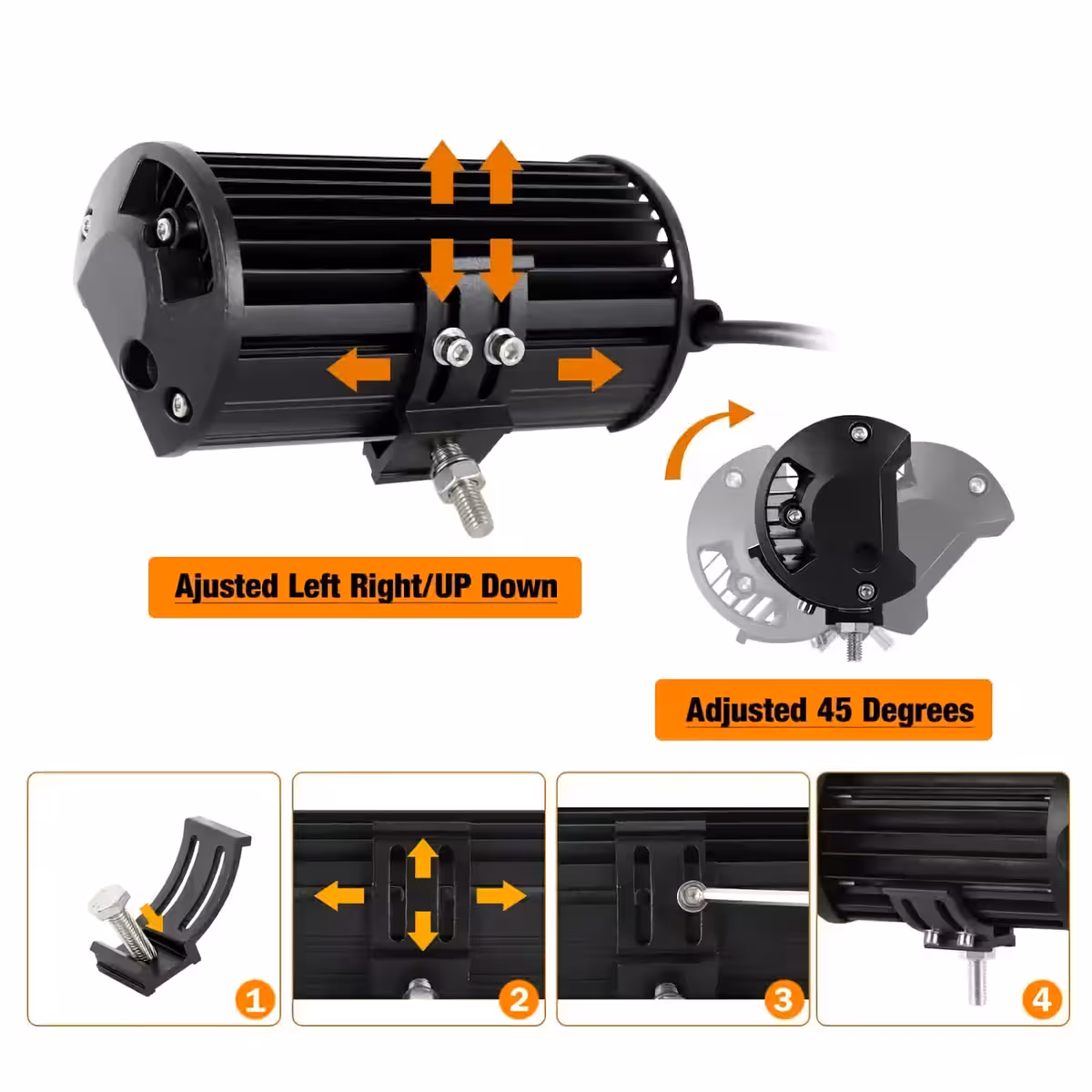 Ajusted Left Right/UP Down

Adjusted 45 Degrees

1

2

3

4